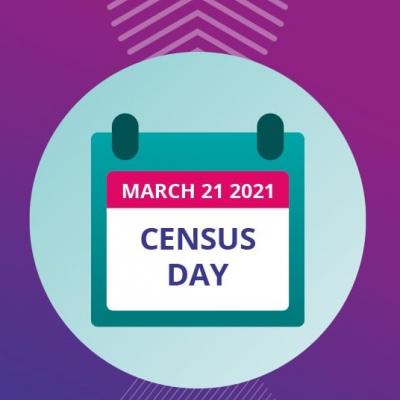 MARCH 21 2021

CENSUS DAY